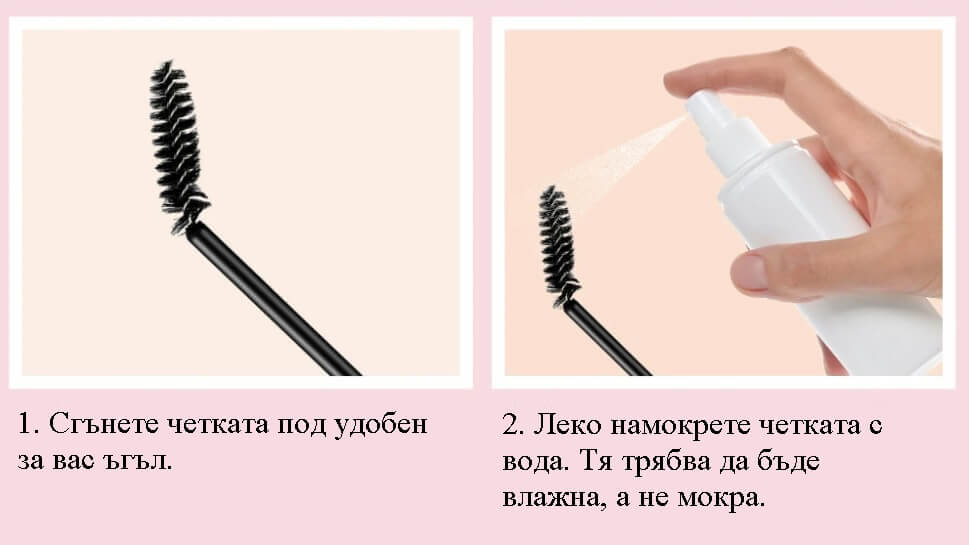 1. Сгънете четката под удобен за вас ъгъл.

2. Леко намокрете четката с вода. Тя трябва да бъде влажна, а не мокра.